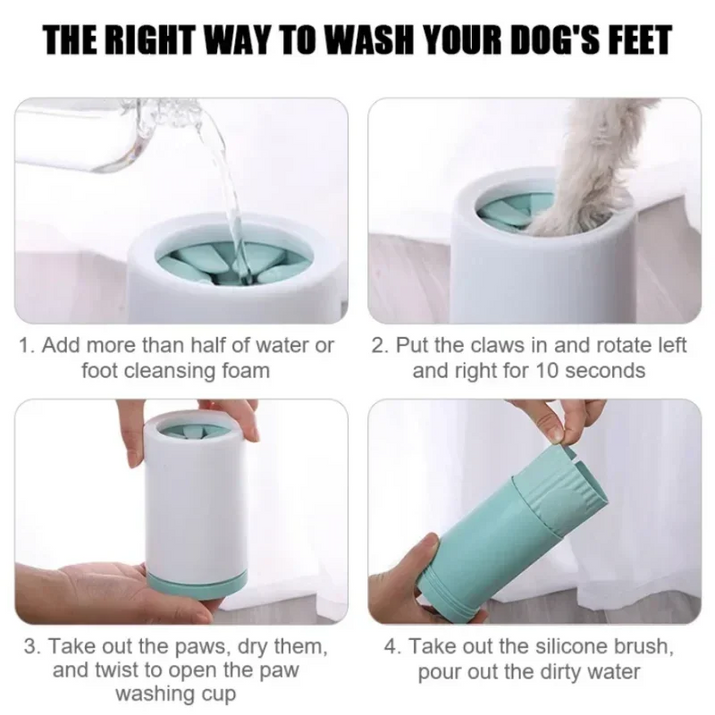 THE RIGHT WAY TO WASH YOUR DOG'S FEET

1. Add more than half of water or foot cleansing foam

2. Put the claws in and rotate left and right for 10 seconds

3. Take out the paws, dry them, and twist to open the paw washing cup

4. Take out the silicone brush, pour out the dirty water