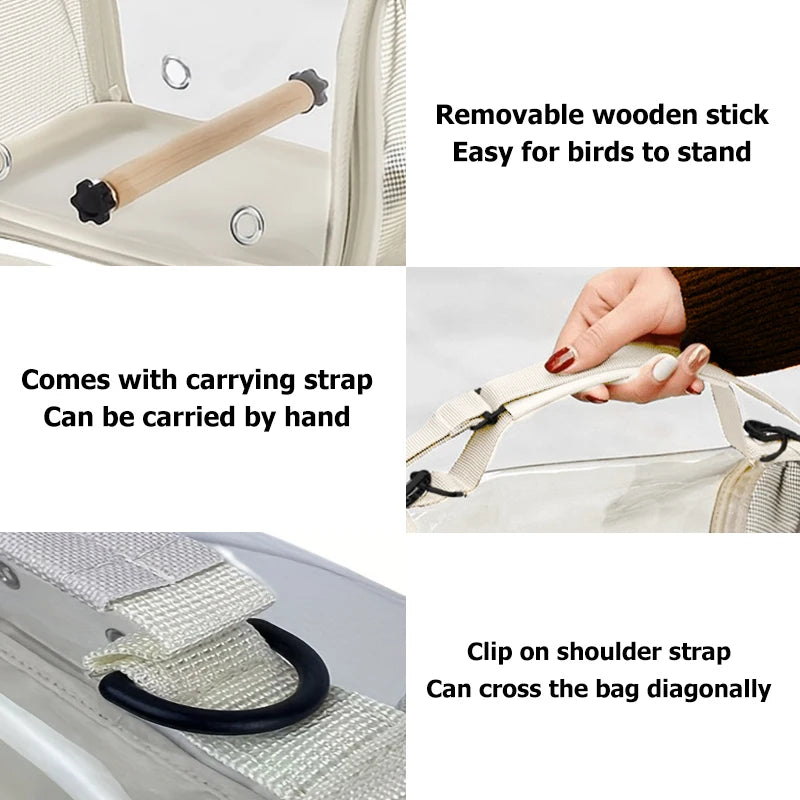 Removable wooden stick
Easy for birds to stand

Comes with carrying strap
Can be carried by hand

Clip on shoulder strap
Can cross the bag diagonally